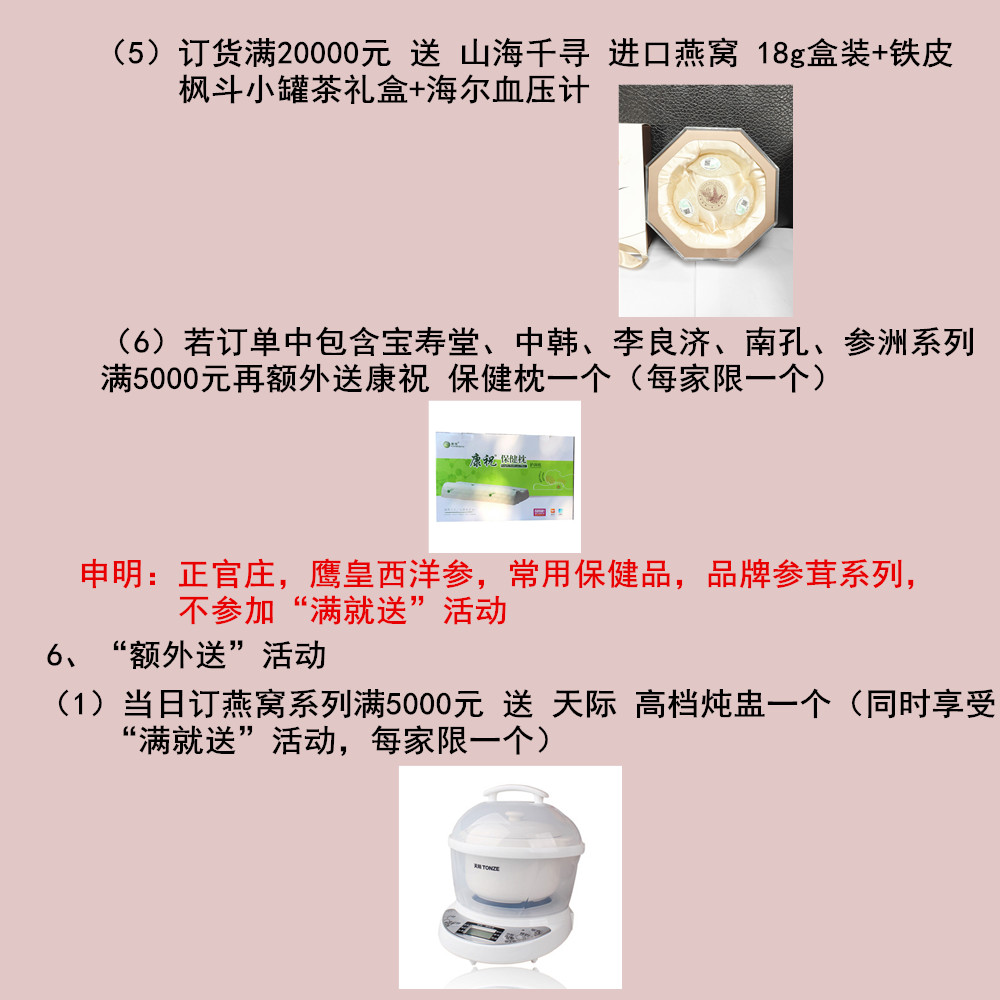 （5）订货满20000元 送 山海千寻 进口燕窝 18g盒装+铁皮枫斗小罐茶礼盒+海尔血压计

（6）若订单中包含宝寿堂、中韩、李良济、南孔、参洲系列满5000元再额外送康祝 保健枕一个（每家限一个）

康祝 保健枕

申明：正官庄，鹰皇西洋参，常用保健品，品牌参茸系列，不参加“满就送”活动

6、“额外送”活动

（1）当日订燕窝系列满5000元 送 天际 高档炖盅一个（同时享受“满就送”活动，每家限一个）

TONZE